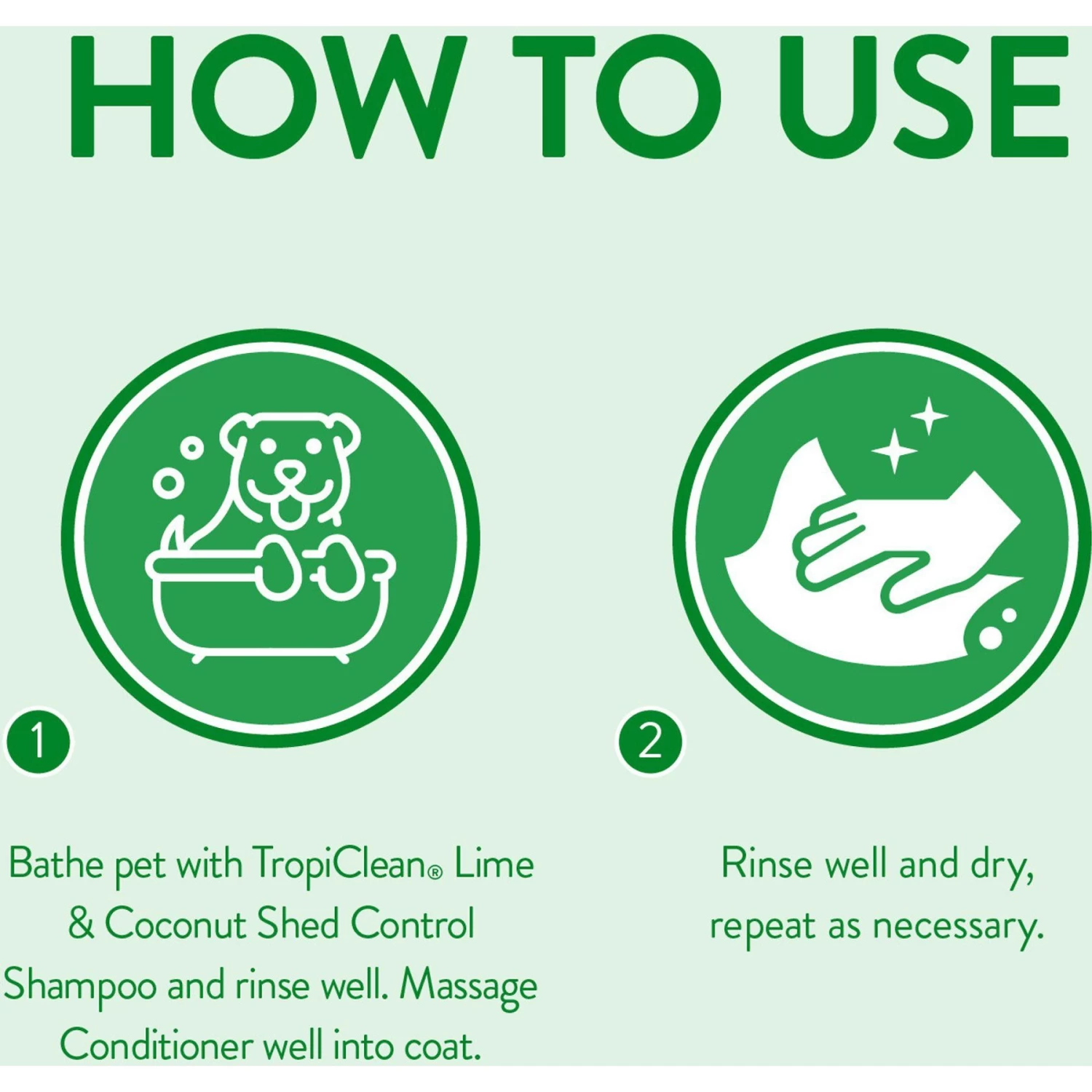 HOW TO USE

1

Bathe pet with TropiClean® Lime & Coconut Shed Control Shampoo and rinse well. Massage Conditioner well into coat.

2

Rinse well and dry, repeat as necessary.